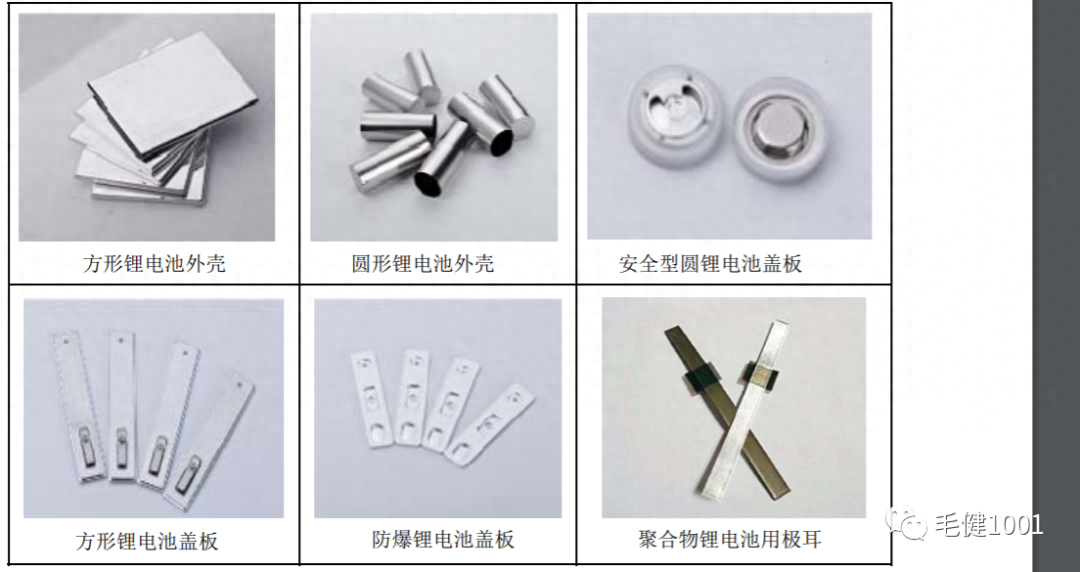 | 方形锂电池外壳 | 圆形锂电池外壳 | 安全型圆锂电池盖板 |
|---|---|---|
| 方形锂电池盖板 | 防爆锂电池盖板 | 聚合物锂电池用极耳 |

毛健1001