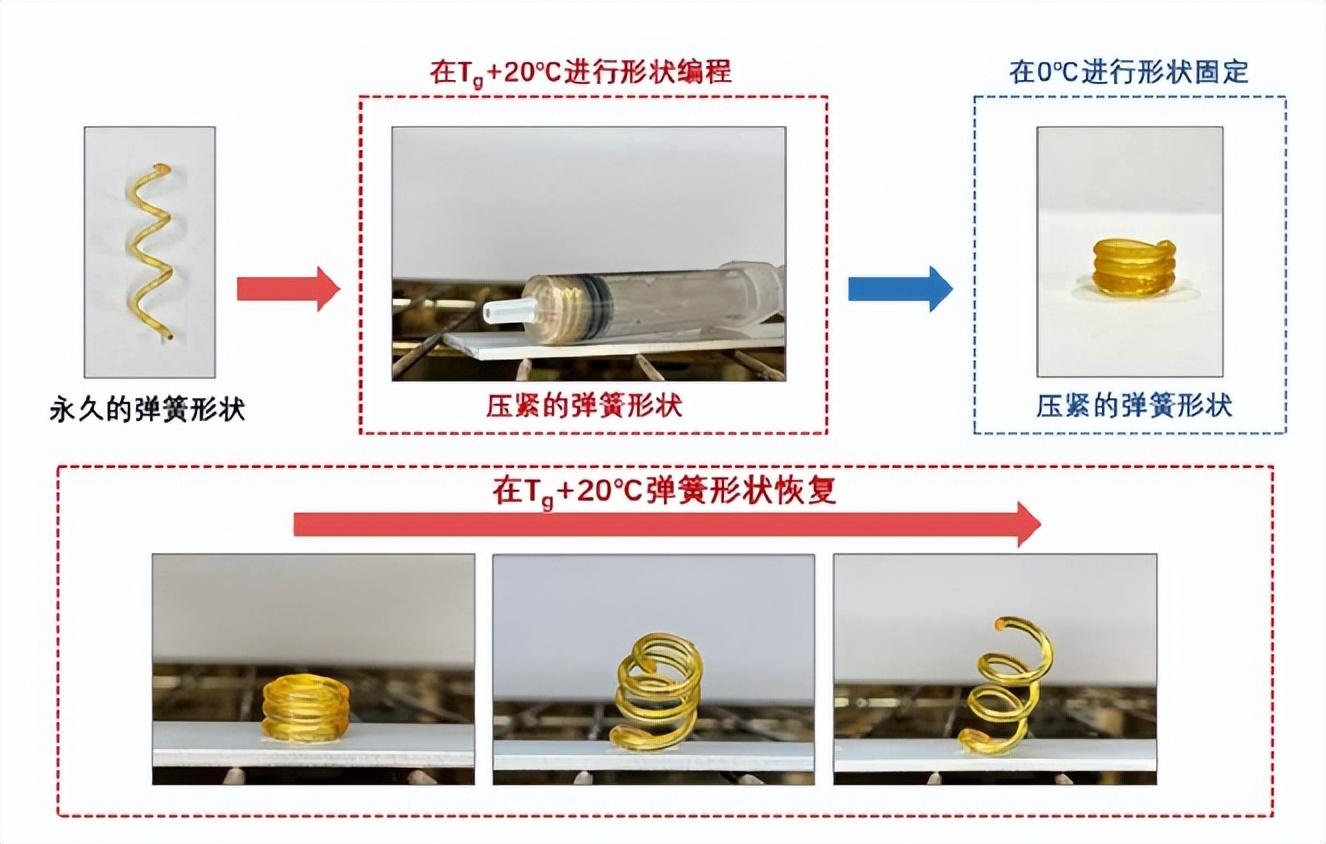 在$T_g$+20℃进行形状编程

在0℃进行形状固定

永久的弹簧形状

压紧的弹簧形状

压紧的弹簧形状

在$T_g$+20℃弹簧形状恢复