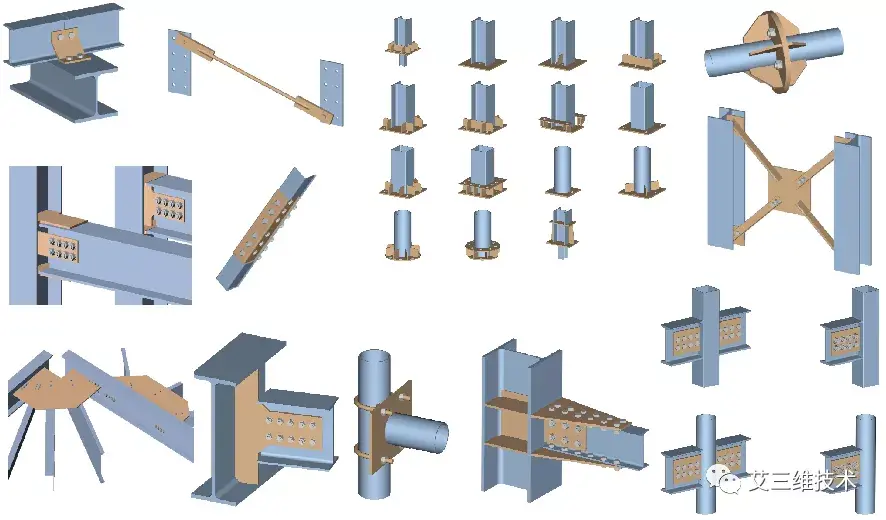 艾三维技术